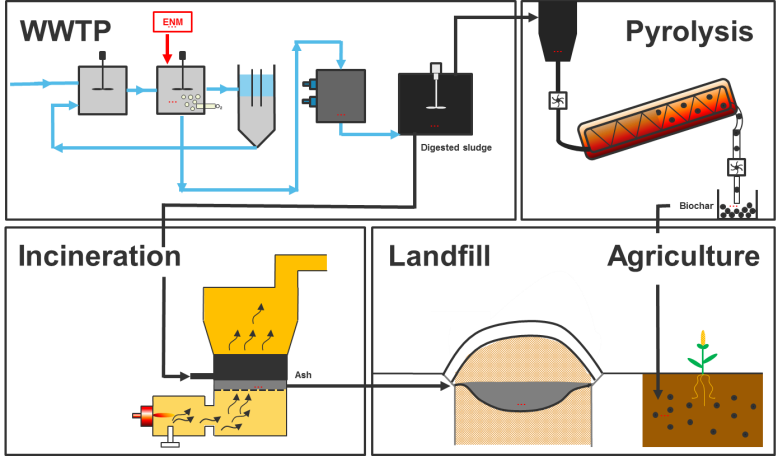 WWTP

ENM

$O_2$

Digested sludge

Pyrolysis

Biochar

Incineration

Ash

Landfill

Agriculture